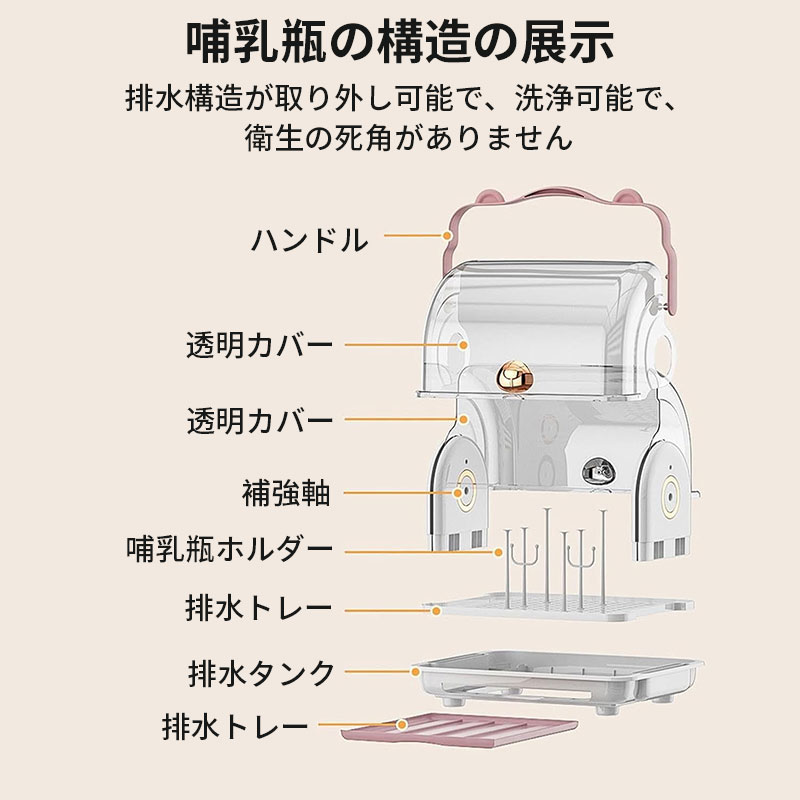 哺乳瓶の構造の展示

排水構造が取り外し可能で、洗浄可能で、衛生の死角がありません

ハンドル

透明カバー

透明カバー

補強軸

哺乳瓶ホルダー

排水トレー

排水タンク

排水トレー